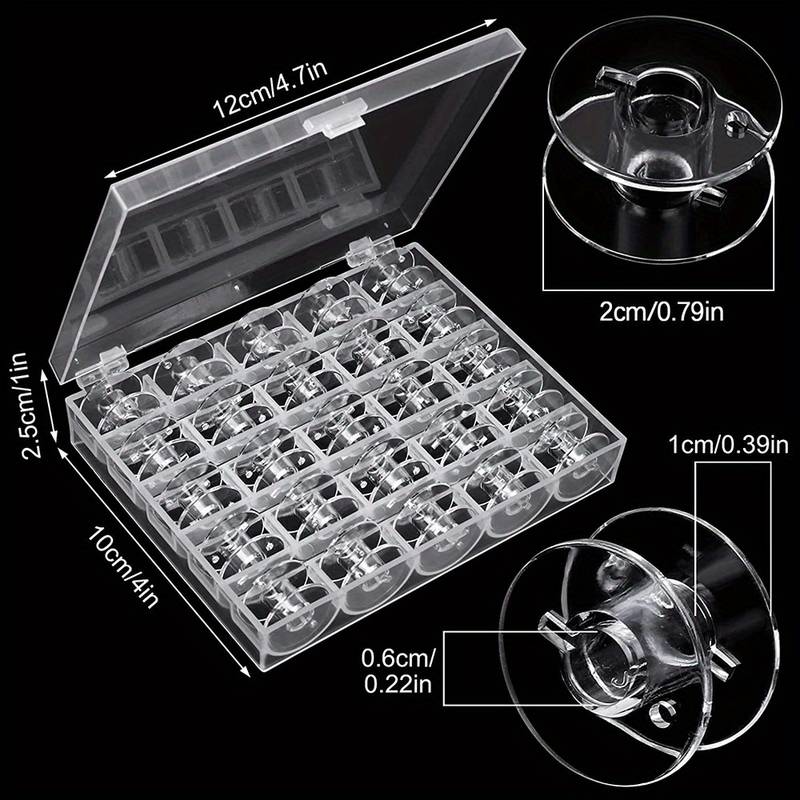 12cm/4.7in

2cm/0.79in

2.5cm/1in

10cm/4in

1cm/0.39in

0.6cm/
0.22in